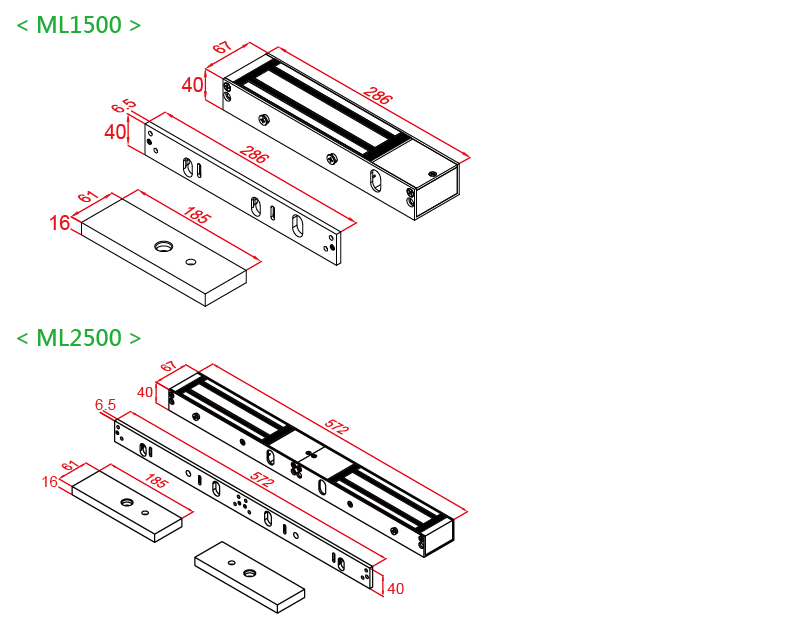 < ML1500 >

67
40
286
6.5
40
286
61
16
185

< ML2500 >

67
40
572
6.5
572
61
16
185
40