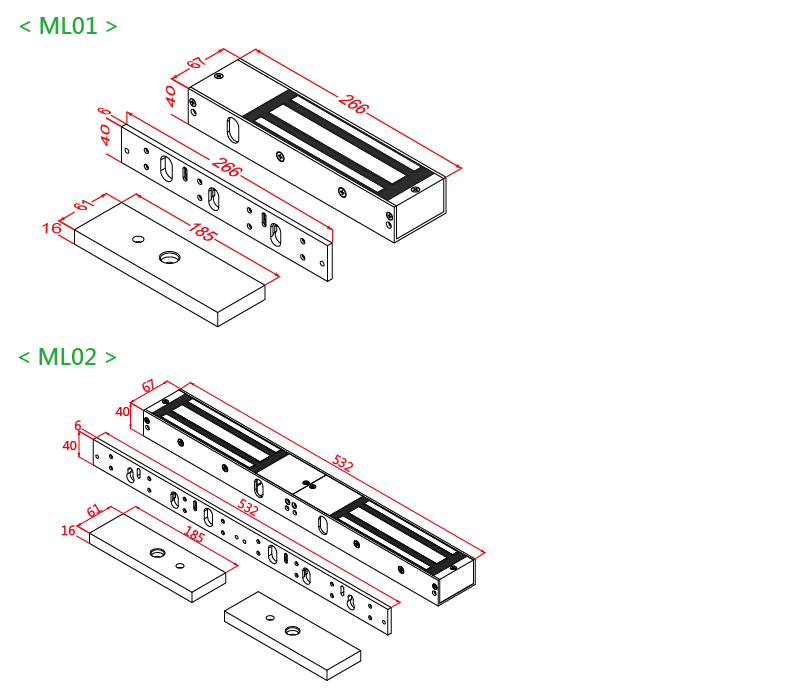 < ML01 >

67
40
266
6
40
266
61
16
185

< ML02 >

67
40
532
6
40
532
61
16
185