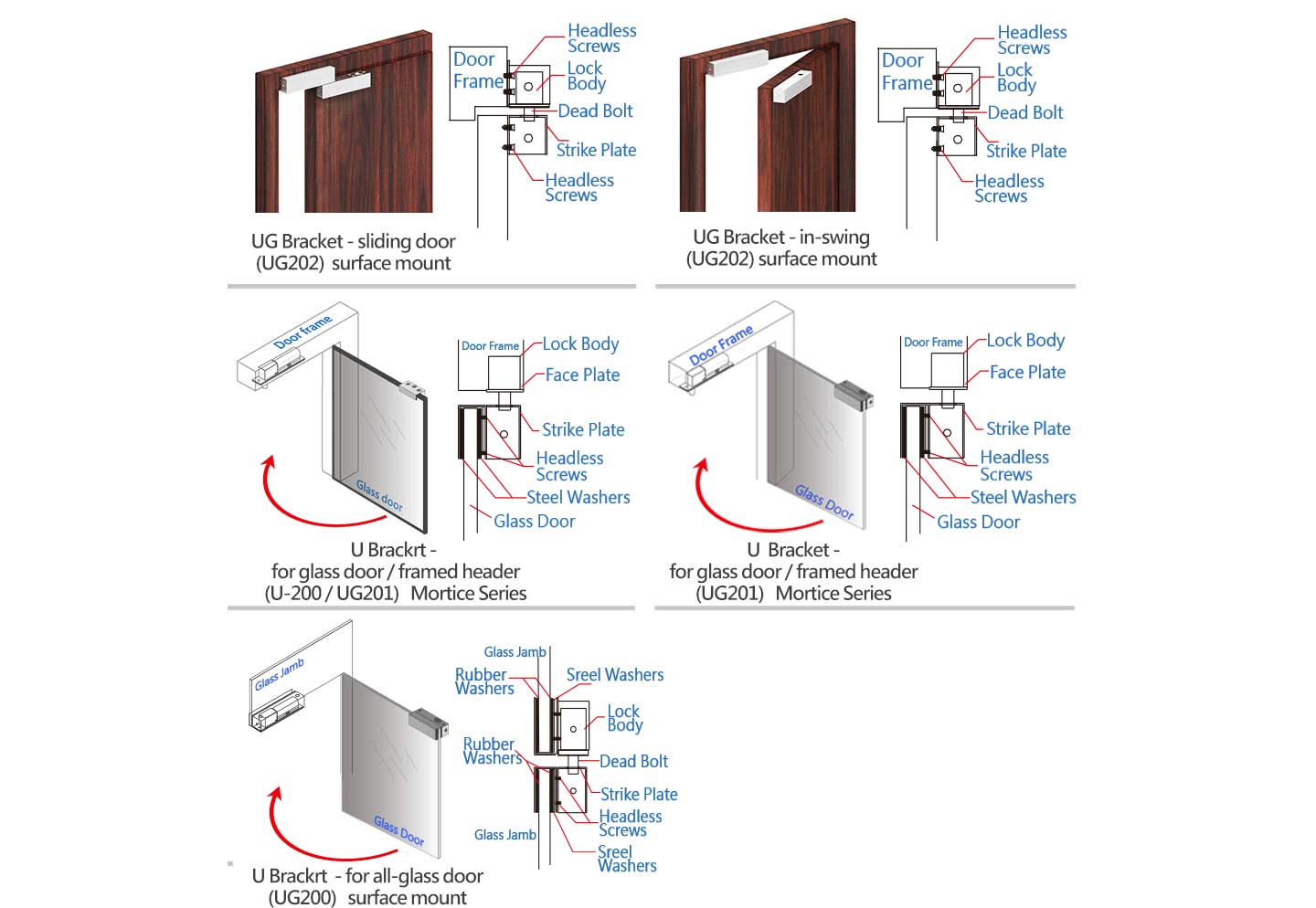 Door Frame
Headless Screws
Lock Body
Dead Bolt
Strike Plate
Headless Screws

UG Bracket - sliding door
(UG202) surface mount

Door Frame
Headless Screws
Lock Body
Dead Bolt
Strike Plate
Headless Screws

UG Bracket - in-swing
(UG202) surface mount

Door frame
Glass door
Door Frame
Lock Body
Face Plate
Strike Plate
Headless Screws
Steel Washers
Glass Door

U Brackrt -
for glass door / framed header
(U-200 / UG201) Mortice Series

Door Frame
Glass Door
Door Frame
Lock Body
Face Plate
Strike Plate
Headless Screws
Steel Washers
Glass Door

U Bracket -
for glass door / framed header
(UG201) Mortice Series

Glass Jamb
Glass Door
Glass Jamb
Rubber Washers
Sreel Washers
Lock Body
Rubber Washers
Dead Bolt
Strike Plate
Headless Screws
Glass Jamb
Sreel Washers

U Brackrt - for all-glass door
(UG200) surface mount