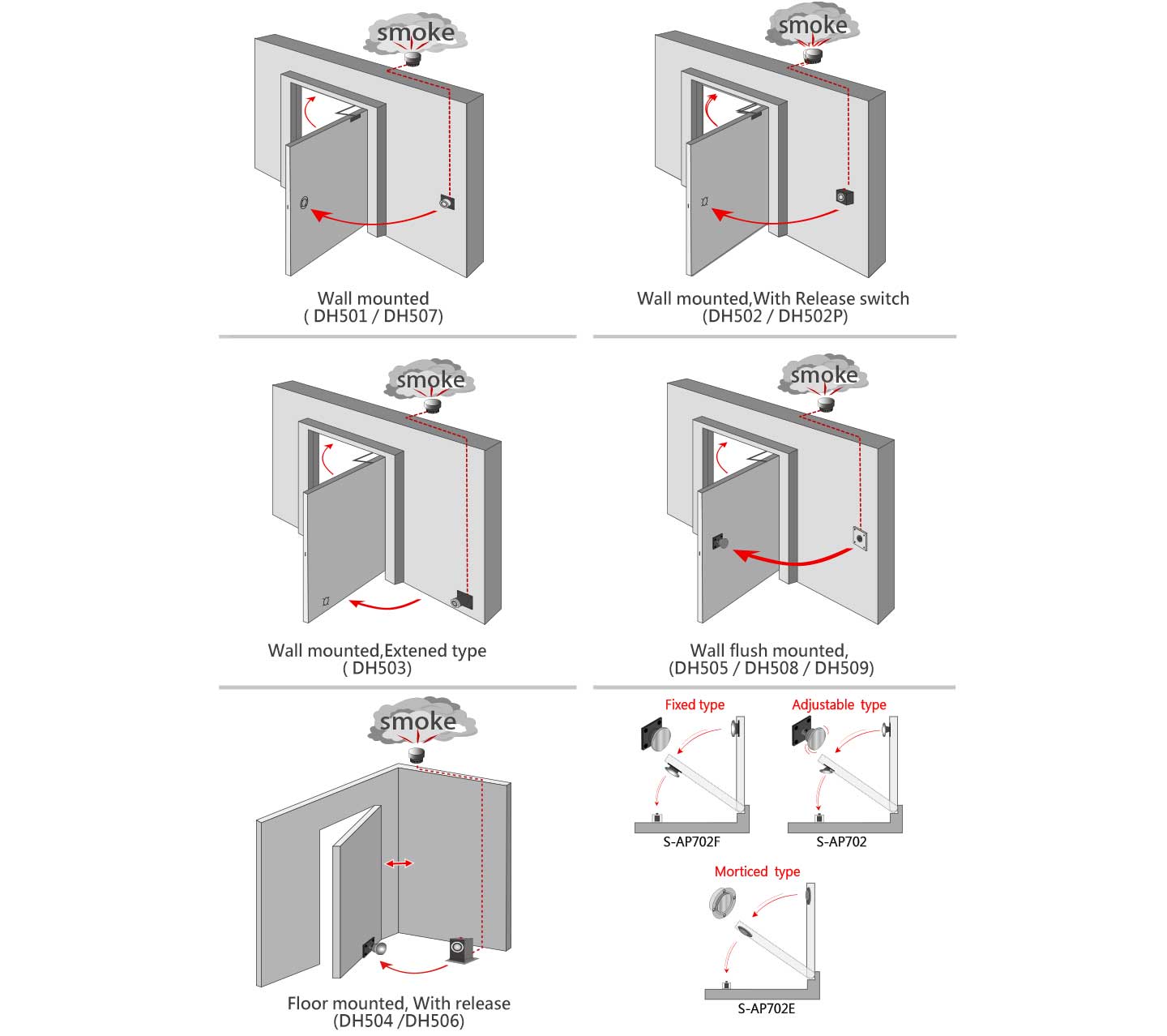 smoke

Wall mounted
( DH501 / DH507)

smoke

Wall mounted,With Release switch
(DH502 / DH502P)

smoke

Wall mounted,Extened type
( DH503)

smoke

Wall flush mounted,
(DH505 / DH508 / DH509)

smoke

Floor mounted, With release
(DH504 /DH506)

Fixed type

S-AP702F

Adjustable type

S-AP702

Morticed type

S-AP702E